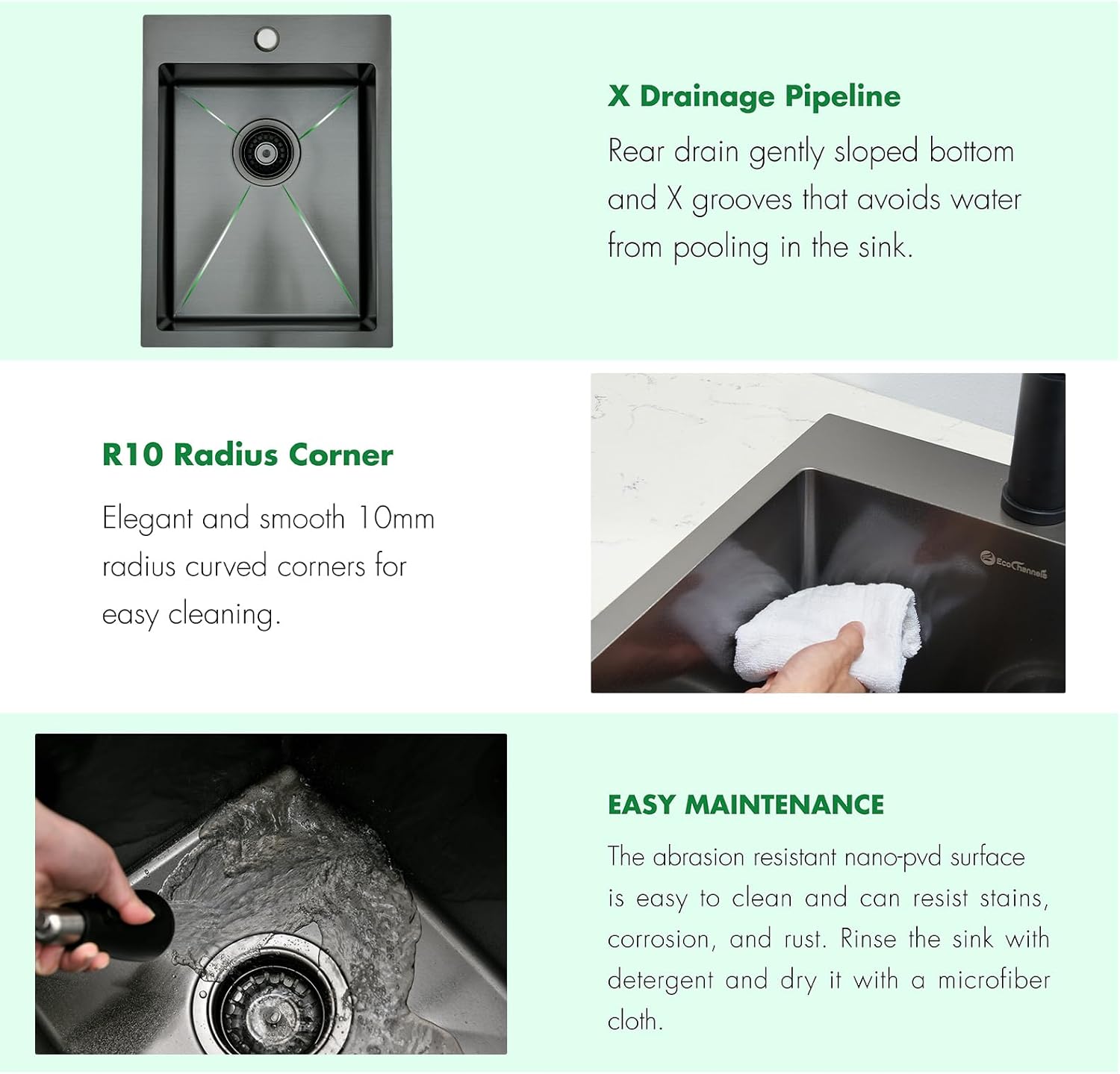 X Drainage Pipeline

Rear drain gently sloped bottom and X grooves that avoids water from pooling in the sink.

R10 Radius Corner

Elegant and smooth 10mm radius curved corners for easy cleaning.

EcoChannels

EASY MAINTENANCE

The abrasion resistant nano-pvd surface is easy to clean and can resist stains, corrosion, and rust. Rinse the sink with detergent and dry it with a microfiber cloth.