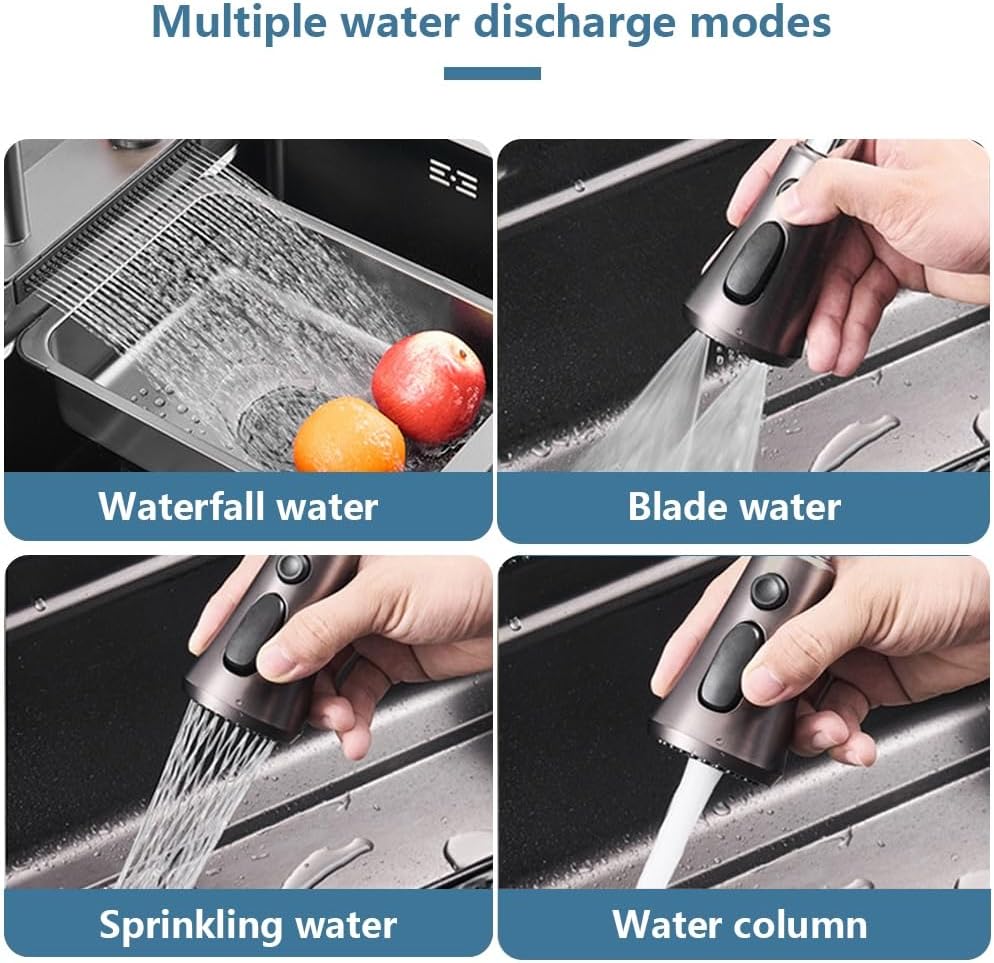 Multiple water discharge modes

Waterfall water

Blade water

Sprinkling water

Water column